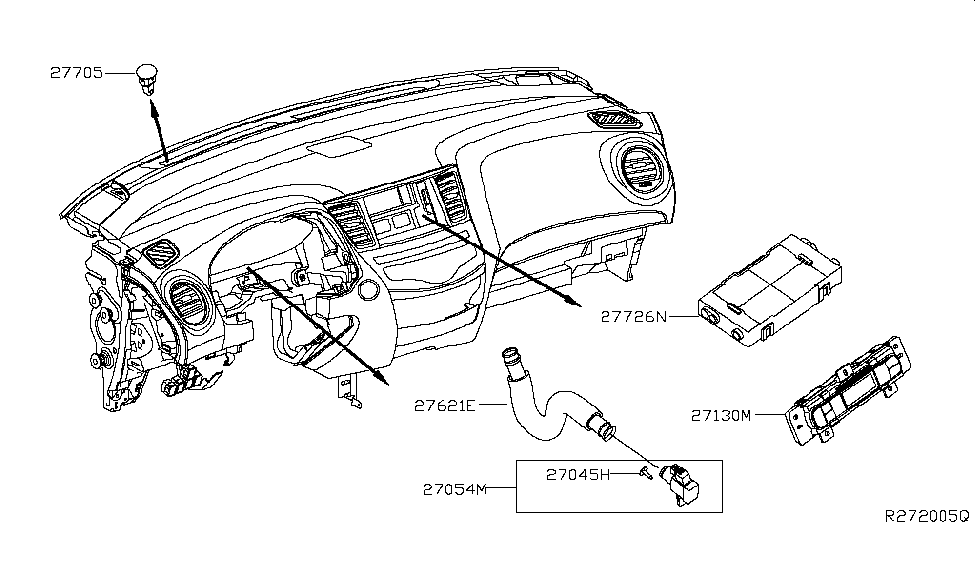 27705
27726N
27621E
27130M
27045H
27054M
R272005Q